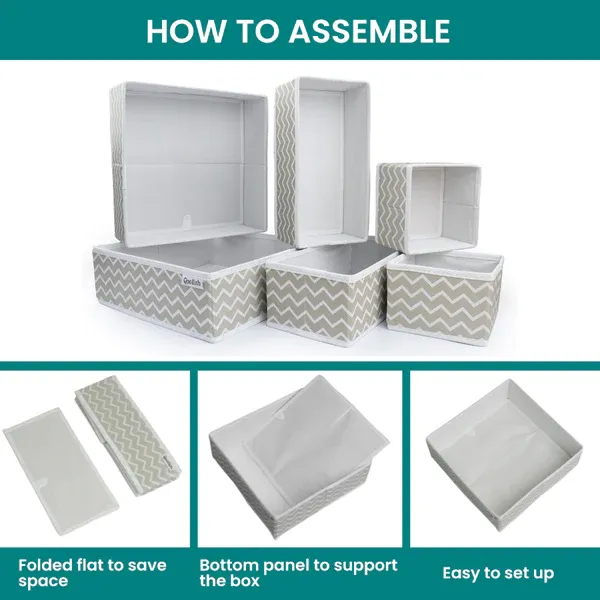 HOW TO ASSEMBLE

Qoolish

Folded flat to save space

Bottom panel to support the box

Easy to set up